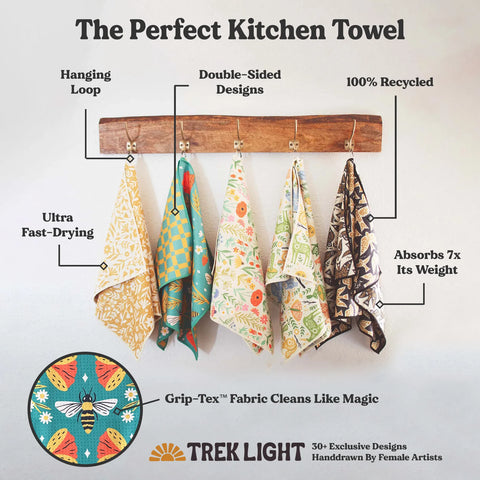 The Perfect Kitchen Towel

Hanging Loop

Double-Sided Designs

100% Recycled

Ultra Fast-Drying

Absorbs 7x Its Weight

Grip-Tex™ Fabric Cleans Like Magic

TREK LIGHT

30+ Exclusive Designs
Handdrawn By Female Artists